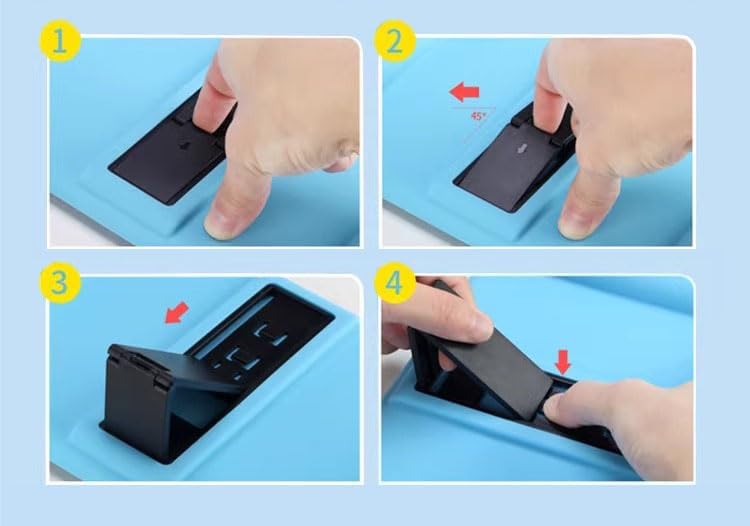 1

2

45°

3

4