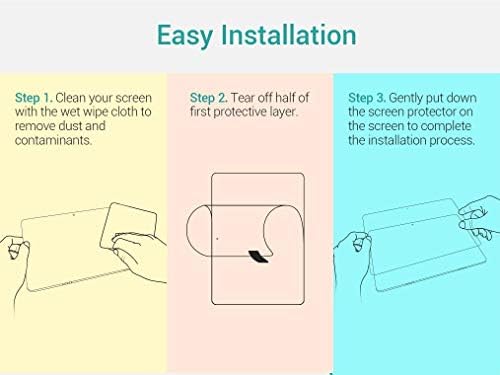 Easy Installation

Step 1. Clean your screen with the wet wipe cloth to remove dust and contaminants.

Step 2. Tear off half of first protective layer.

Step 3. Gently put down the screen protector on the screen to complete the installation process.