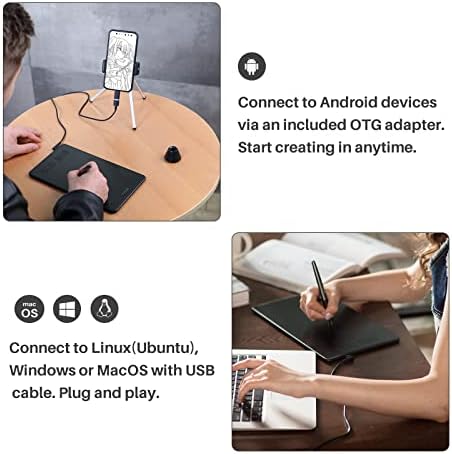 Connect to Android devices via an included OTG adapter. Start creating in anytime.

mac OS

Connect to Linux(Ubuntu), Windows or MacOS with USB cable. Plug and play.